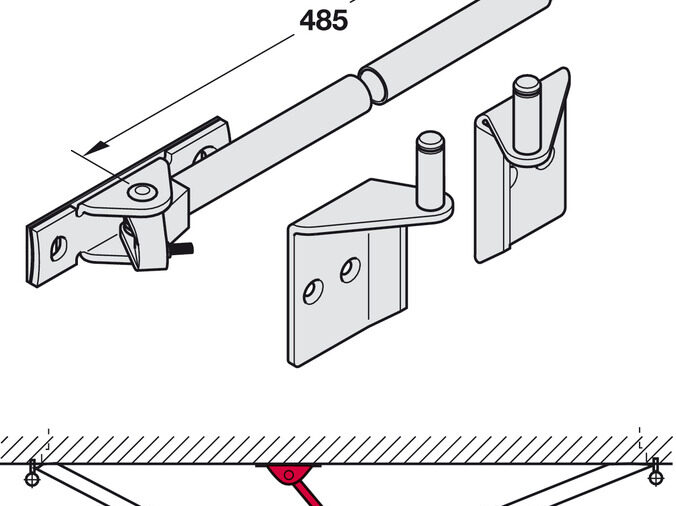 485