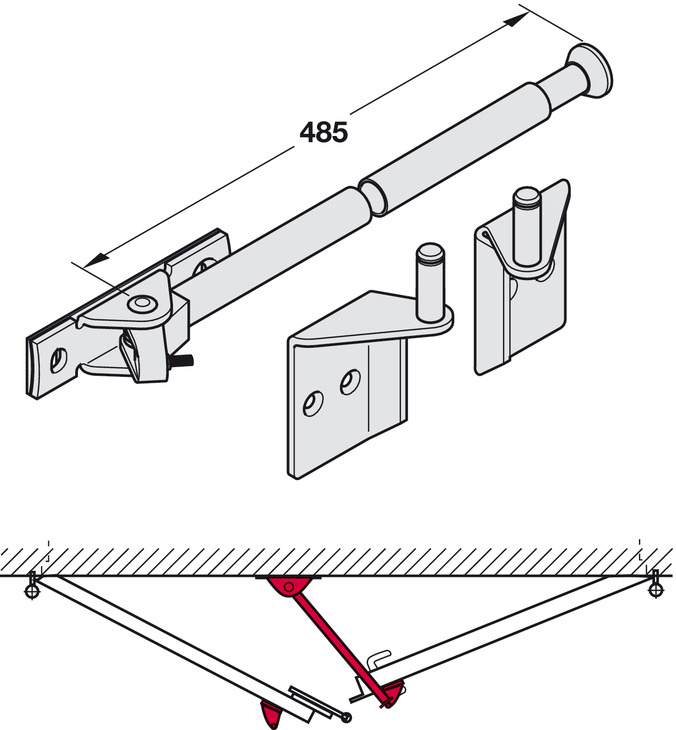 485